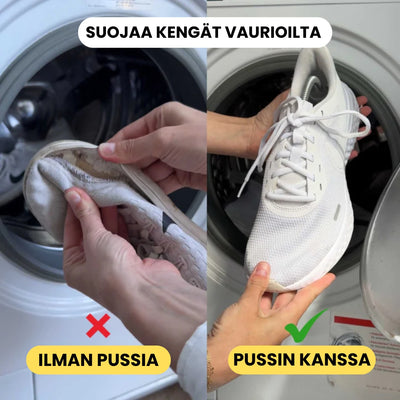 SUOJAA KENGÄT VAURIOILTA

ILMAN PUSSIA

PUSSIN KANSSA